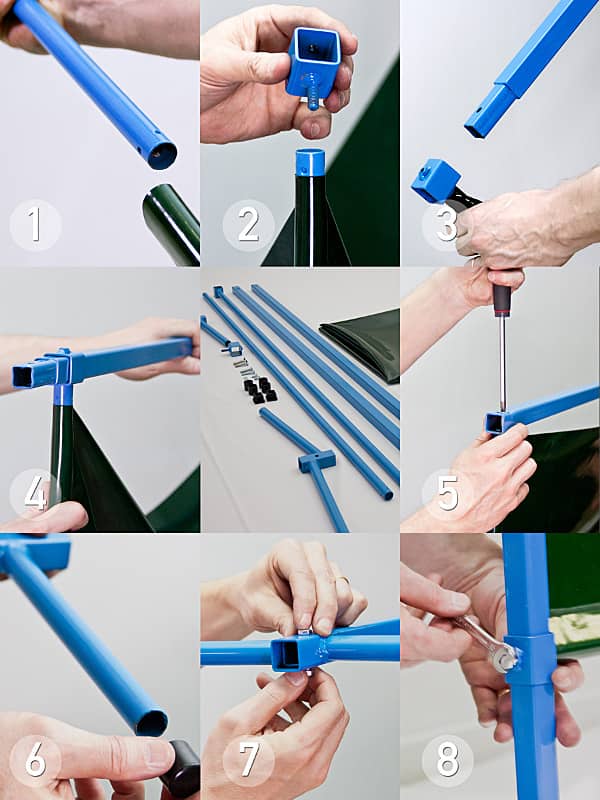 1
2
3
4
5
6
7
8